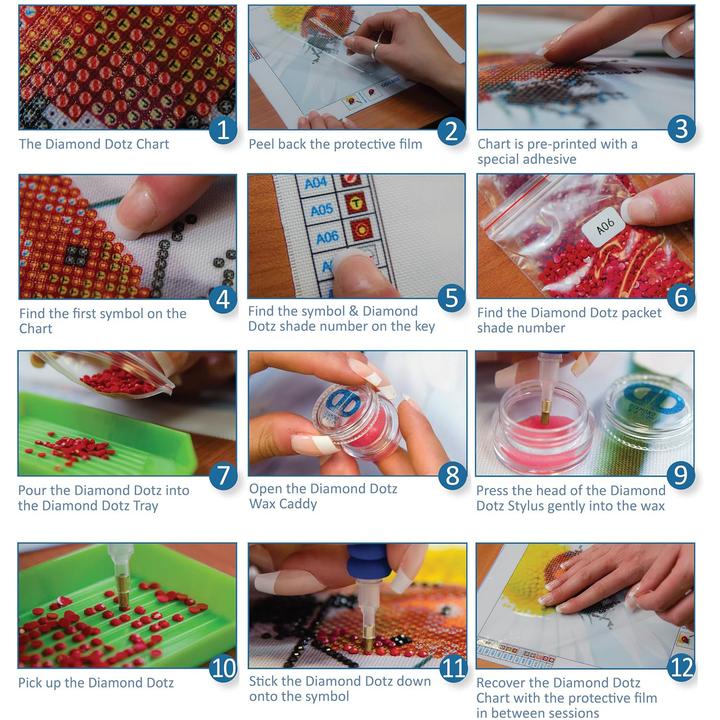 1
The Diamond Dotz Chart

2
Peel back the protective film

3
Chart is pre-printed with a special adhesive

4
Find the first symbol on the Chart

A04
A05
A06
5
Find the symbol & Diamond Dotz shade number on the key

A06
6
Find the Diamond Dotz packet shade number

7
Pour the Diamond Dotz into the Diamond Dotz Tray

8
Open the Diamond Dotz Wax Caddy

9
Press the head of the Diamond Dotz Stylus gently into the wax

10
Pick up the Diamond Dotz

11
Stick the Diamond Dotz down onto the symbol

12
Recover the Diamond Dotz Chart with the protective film in between sessions