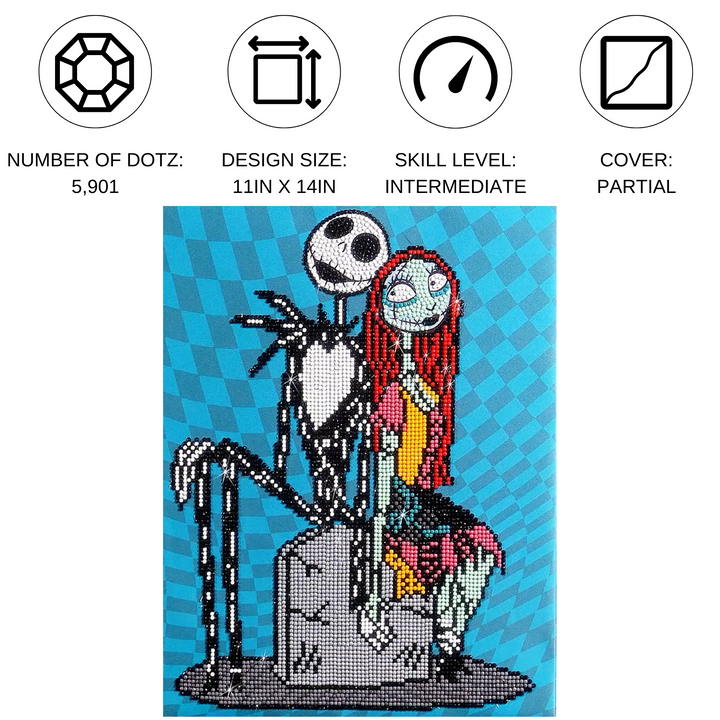 NUMBER OF DOTZ: 5,901

DESIGN SIZE: 11IN X 14IN

SKILL LEVEL: INTERMEDIATE

COVER: PARTIAL